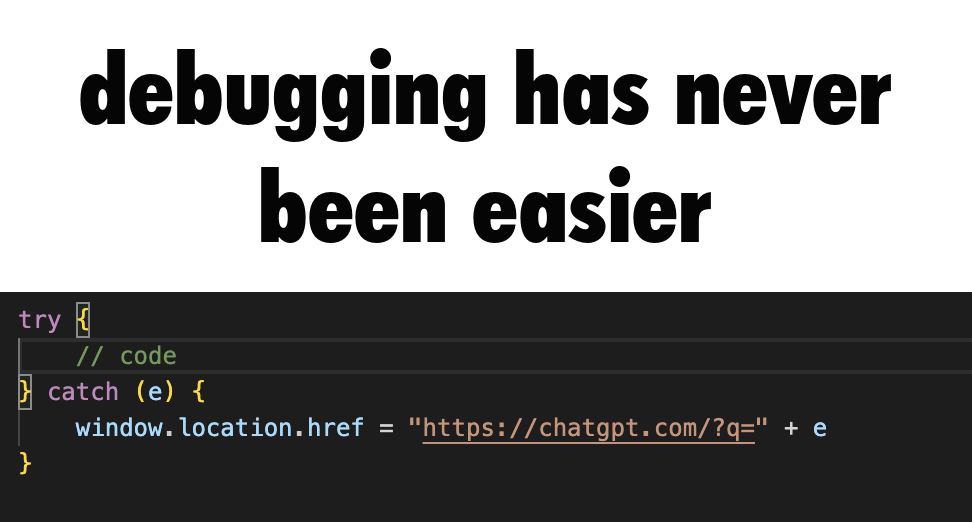 debugging has never been easier

try {
    // code
} catch (e) {
    window.location.href = "https://chatgpt.com/?q=" + e
}