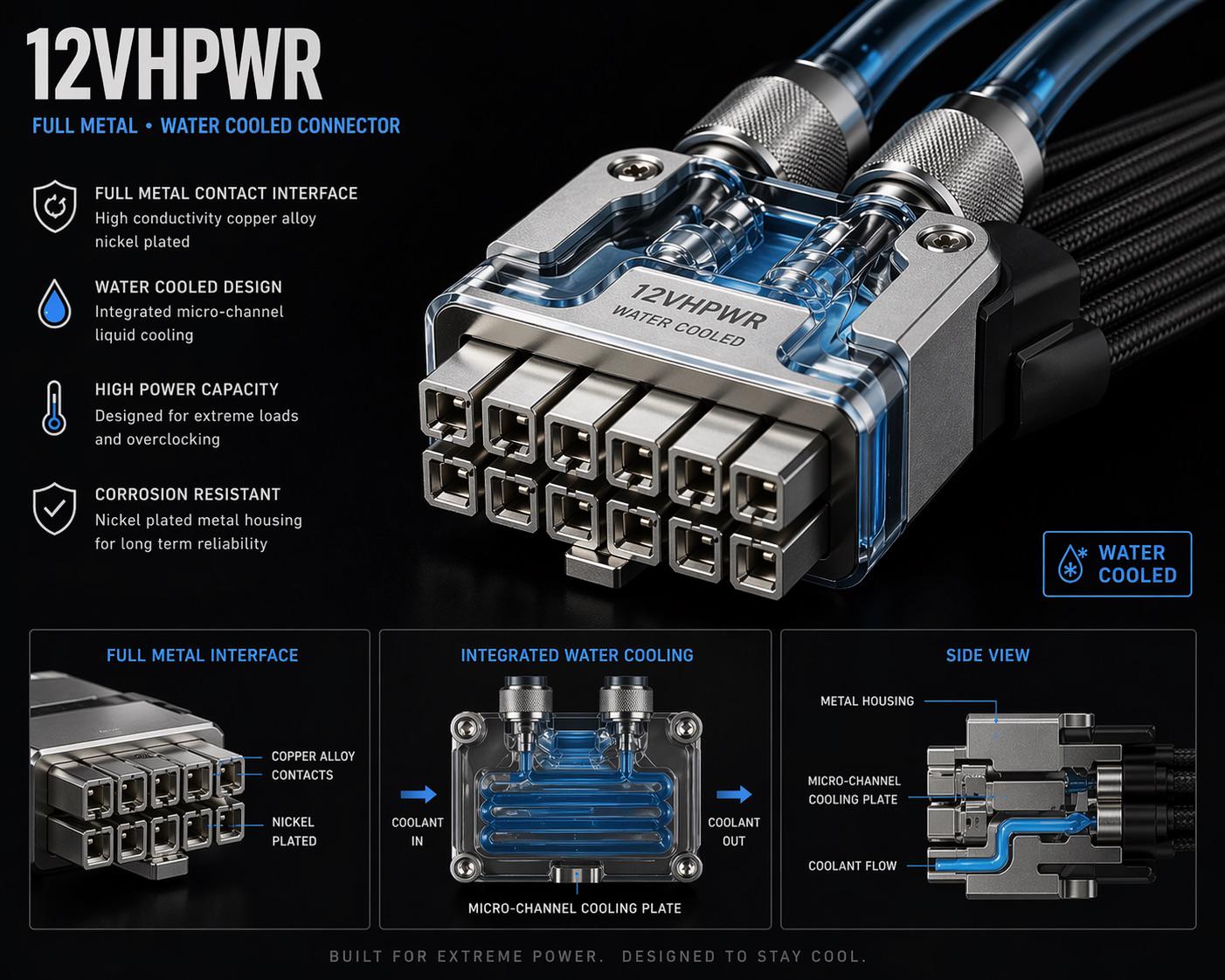 12VHPWR

FULL METAL • WATER COOLED CONNECTOR

FULL METAL CONTACT INTERFACE
High conductivity copper alloy nickel plated

WATER COOLED DESIGN
Integrated micro-channel liquid cooling

HIGH POWER CAPACITY
Designed for extreme loads and overclocking

CORROSION RESISTANT
Nickel plated metal housing for long term reliability

12VHPWR
WATER COOLED

WATER COOLED

FULL METAL INTERFACE

COPPER ALLOY CONTACTS

NICKEL PLATED

INTEGRATED WATER COOLING

COOLANT IN

COOLANT OUT

MICRO-CHANNEL COOLING PLATE

SIDE VIEW

METAL HOUSING

MICRO-CHANNEL COOLING PLATE

COOLANT FLOW

BUILT FOR EXTREME POWER. DESIGNED TO STAY COOL.